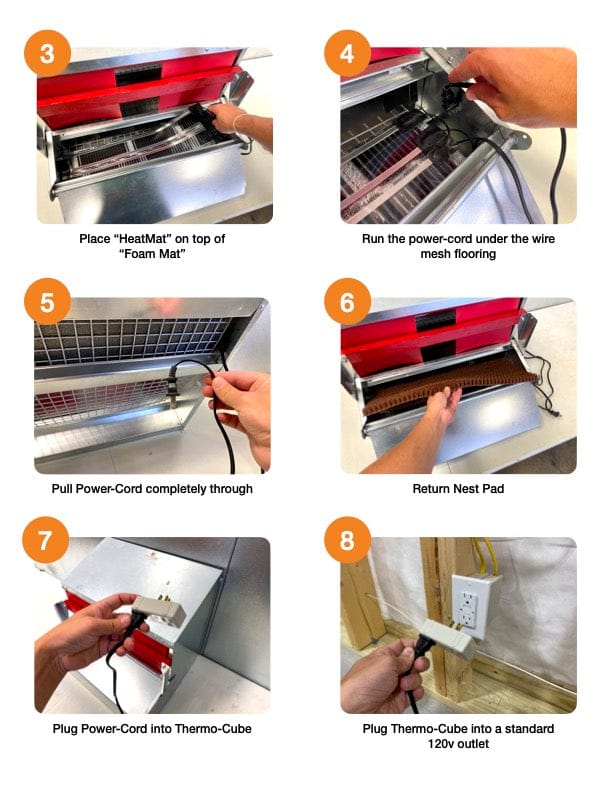 3

Place “HeatMat” on top of “Foam Mat”

4

Run the power-cord under the wire mesh flooring

5

Pull Power-Cord completely through

6

Return Nest Pad

7

Plug Power-Cord into Thermo-Cube

8

Plug Thermo-Cube into a standard 120v outlet