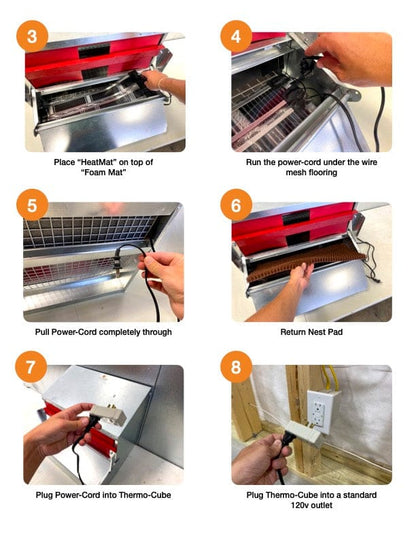 3

Place "HeatMat" on top of "Foam Mat"

4

Run the power-cord under the wire mesh flooring

5

Pull Power-Cord completely through

6

Return Nest Pad

7

Plug Power-Cord into Thermo-Cube

8

Plug Thermo-Cube into a standard 120v outlet